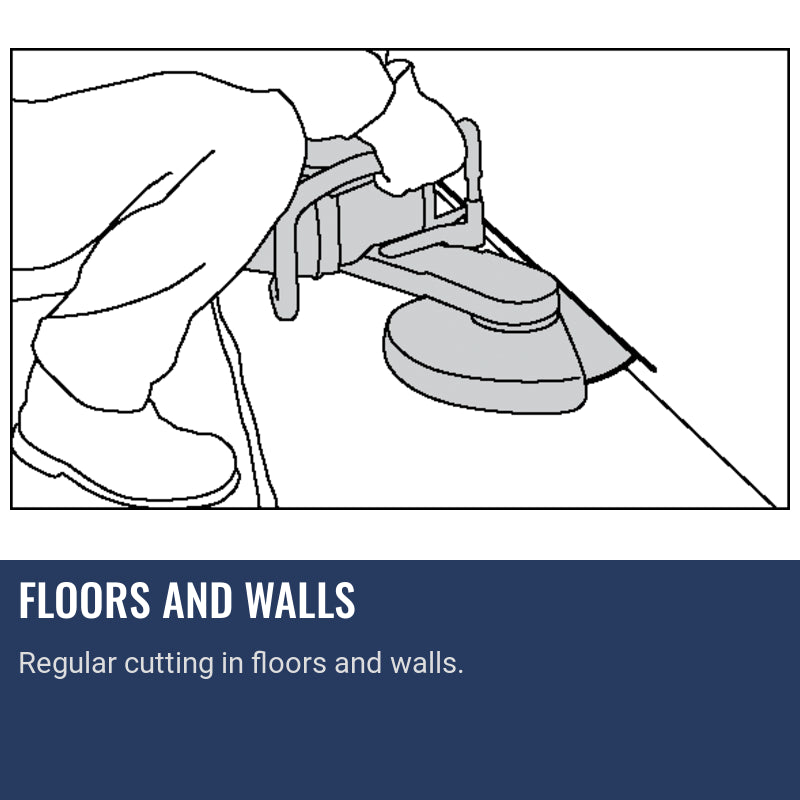 FLOORS AND WALLS

Regular cutting in floors and walls.