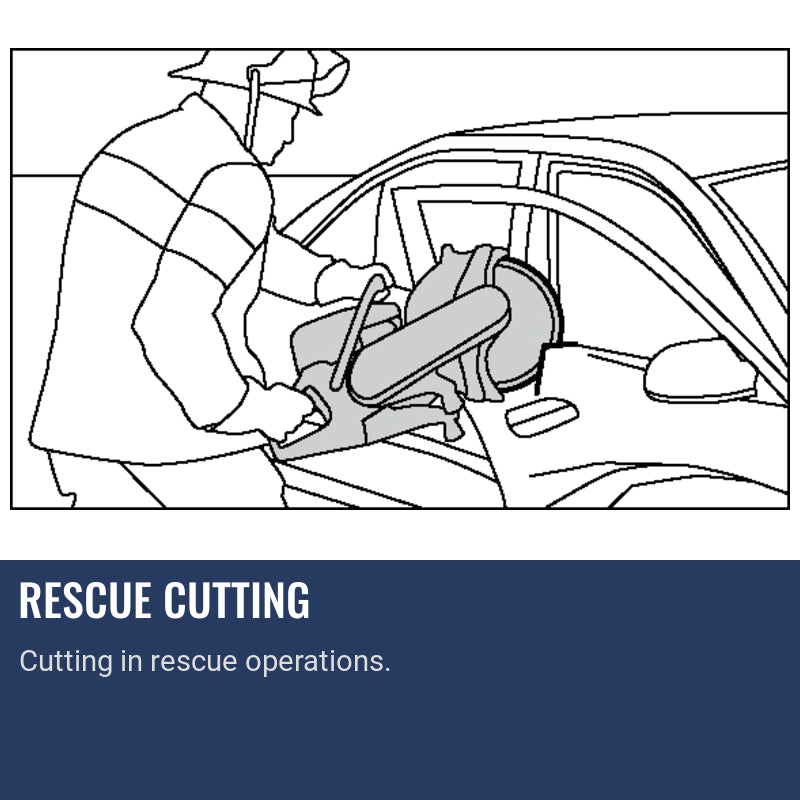 RESCUE CUTTING

Cutting in rescue operations.