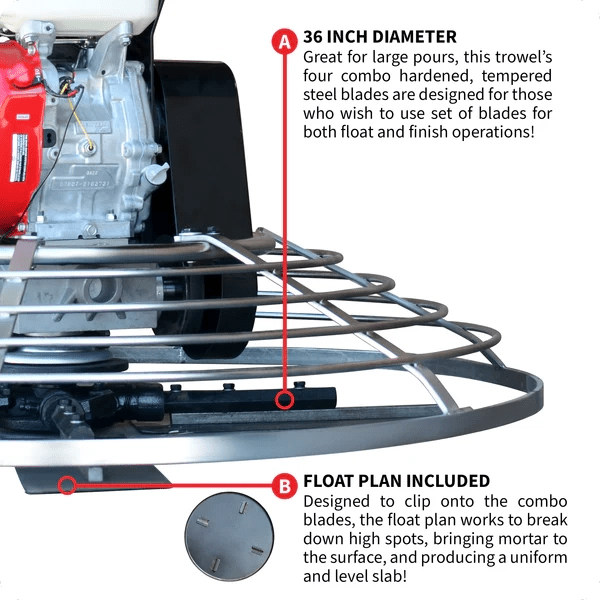 A

36 INCH DIAMETER
Great for large pours, this trowel's four combo hardened, tempered steel blades are designed for those who wish to use set of blades for both float and finish operations!

B

FLOAT PLAN INCLUDED
Designed to clip onto the combo blades, the float plan works to break down high spots, bringing mortar to the surface, and producing a uniform and level slab!