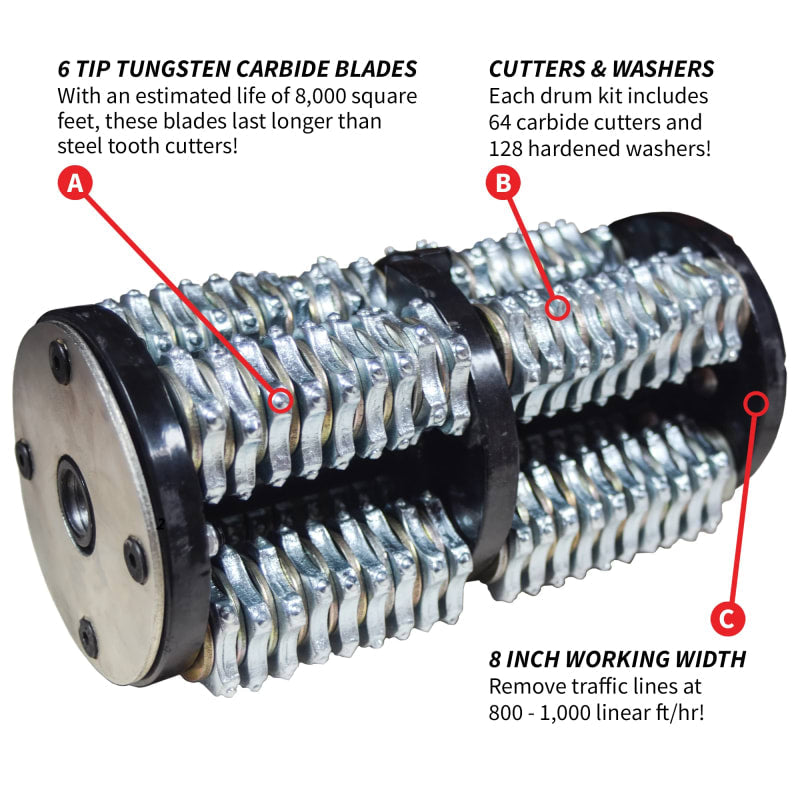 6 TIP TUNGSTEN CARBIDE BLADES
With an estimated life of 8,000 square feet, these blades last longer than steel tooth cutters!

A

CUTTERS & WASHERS
Each drum kit includes 64 carbide cutters and 128 hardened washers!

B

C

8 INCH WORKING WIDTH
Remove traffic lines at 800 - 1,000 linear ft/hr!