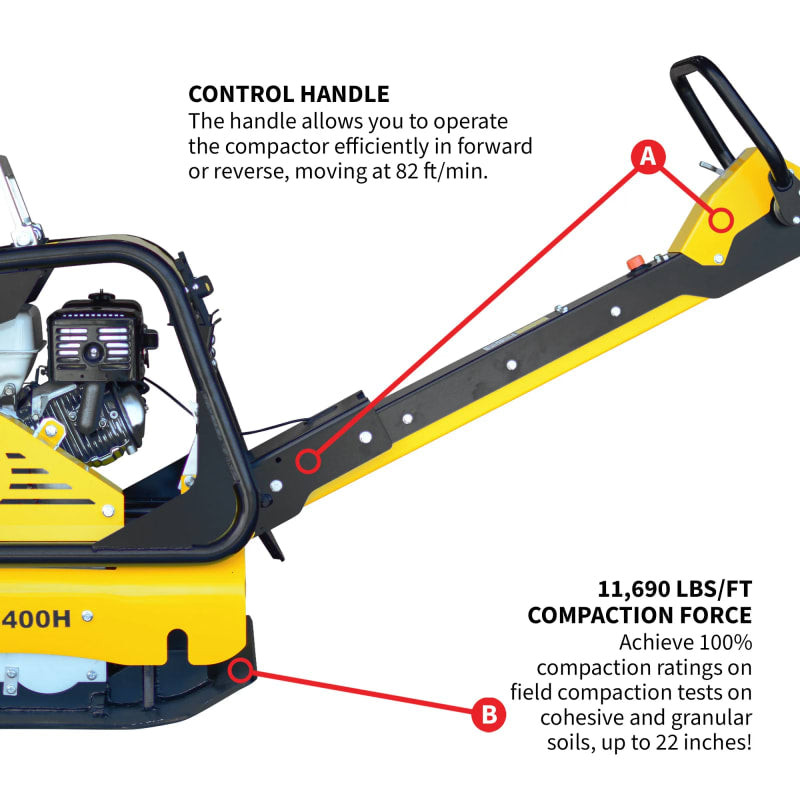 CONTROL HANDLE
The handle allows you to operate the compactor efficiently in forward or reverse, moving at 82 ft/min.

A

400H

11,690 LBS/FT
COMPACTION FORCE
Achieve 100% compaction ratings on field compaction tests on cohesive and granular soils, up to 22 inches!

B