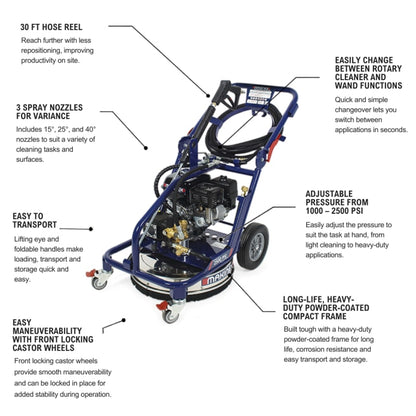 30 FT HOSE REEL

Reach further with less repositioning, improving productivity on site.

3 SPRAY NOZZLES FOR VARIANCE

Includes 15°, 25°, and 40° nozzles to suit a variety of cleaning tasks and surfaces.

EASY TO TRANSPORT

Lifting eye and foldable handles make loading, transport and storage quick and easy.

EASY MANEUVERABILITY WITH FRONT LOCKING CASTOR WHEELS

Front locking castor wheels provide smooth maneuverability and can be locked in place for added stability during operation.

EASILY CHANGE BETWEEN ROTARY CLEANER AND WAND FUNCTIONS

Quick and simple changeover lets you switch between applications in seconds.

ADJUSTABLE PRESSURE FROM 1000 – 2500 PSI

Easily adjust the pressure to suit the task at hand, from light cleaning to heavy-duty applications.

LONG-LIFE, HEAVY-DUTY POWDER-COATED COMPACT FRAME

Built tough with a heavy-duty powder-coated frame for long life, corrosion resistance and easy transport and storage.

MAKINEX