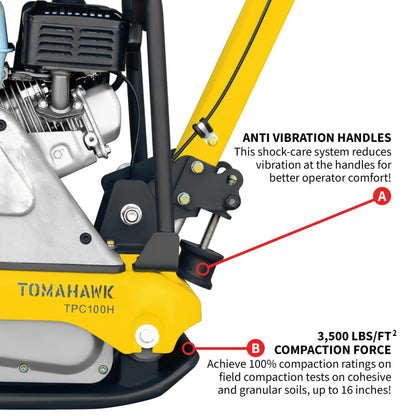 ANTI VIBRATION HANDLES
This shock-care system reduces vibration at the handles for better operator comfort!

A

TOMAHAWK
TPC100H

B

3,500 LBS/FT$^2$
COMPACTION FORCE
Achieve 100% compaction ratings on field compaction tests on cohesive and granular soils, up to 16 inches!