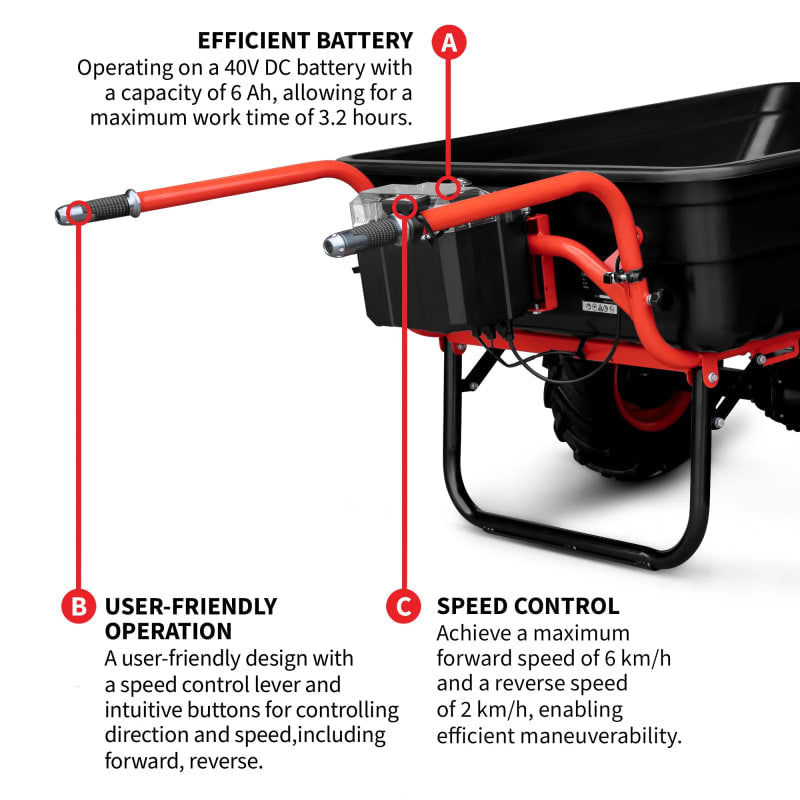 EFFICIENT BATTERY
A
Operating on a 40V DC battery with a capacity of 6 Ah, allowing for a maximum work time of 3.2 hours.

B
USER-FRIENDLY OPERATION
A user-friendly design with a speed control lever and intuitive buttons for controlling direction and speed,including forward, reverse.

C
SPEED CONTROL
Achieve a maximum forward speed of 6 km/h and a reverse speed of 2 km/h, enabling efficient maneuverability.