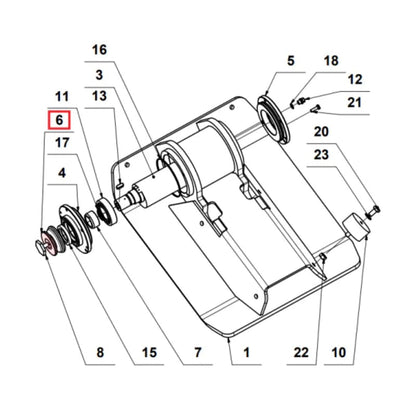 16
3
11
13
6
17
4
5
18
12
21
20
23
8
15
7
1
22
10