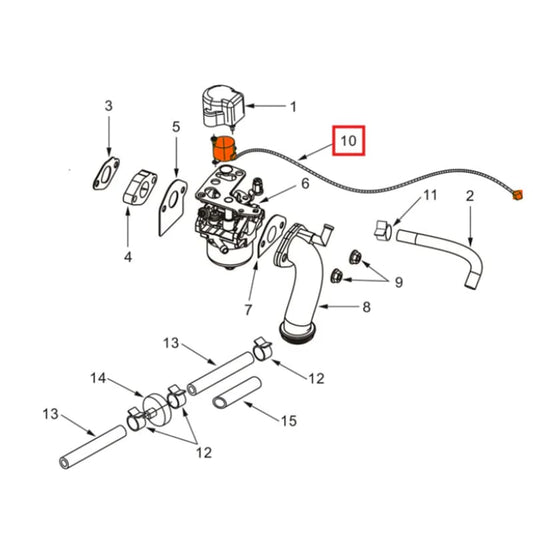 3
1
5
10
6
11
2
4
9
7
8
13
12
14
15
13
12