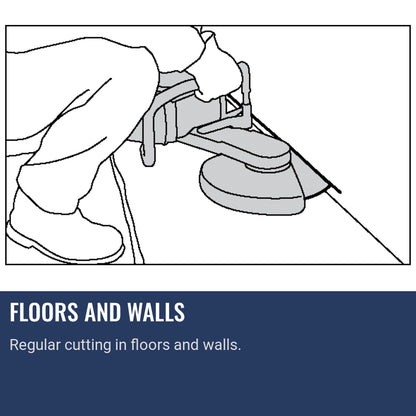 FLOORS AND WALLS

Regular cutting in floors and walls.