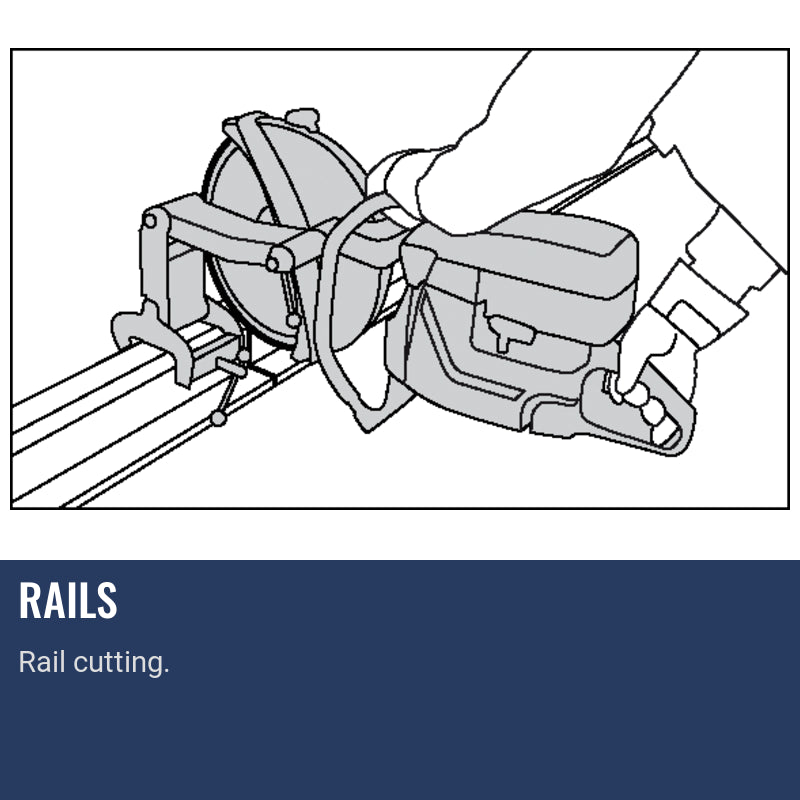 RAILS

Rail cutting.