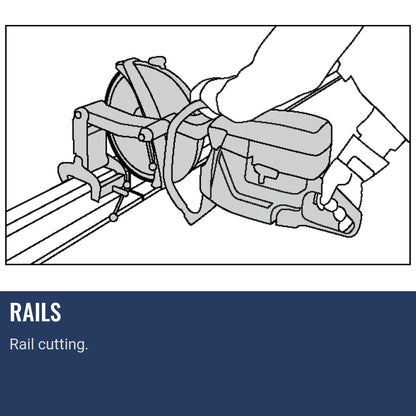 RAILS

Rail cutting.