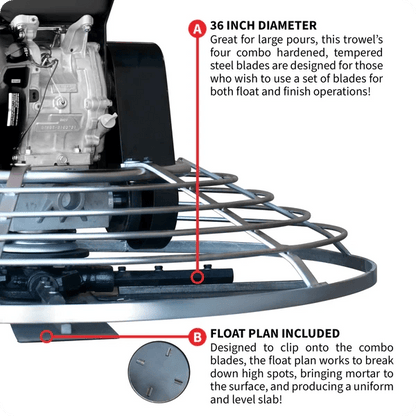 A
36 INCH DIAMETER
Great for large pours, this trowel's four combo hardened, tempered steel blades are designed for those who wish to use a set of blades for both float and finish operations!

B
FLOAT PLAN INCLUDED
Designed to clip onto the combo blades, the float plan works to break down high spots, bringing mortar to the surface, and producing a uniform and level slab!