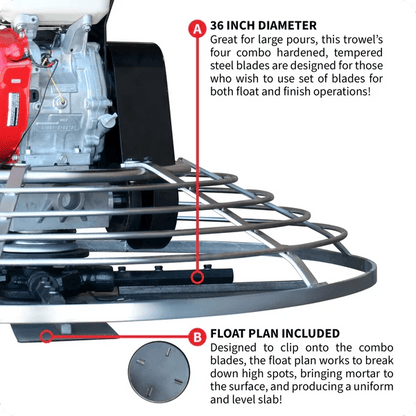 A

36 INCH DIAMETER

Great for large pours, this trowel's four combo hardened, tempered steel blades are designed for those who wish to use set of blades for both float and finish operations!

B

FLOAT PLAN INCLUDED

Designed to clip onto the combo blades, the float plan works to break down high spots, bringing mortar to the surface, and producing a uniform and level slab!