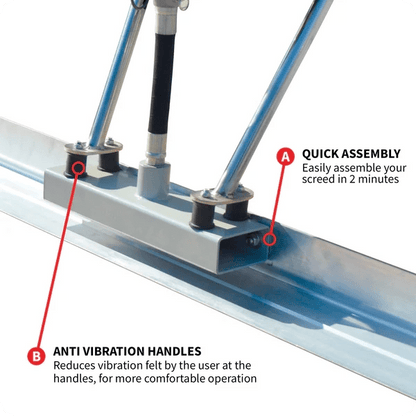 A QUICK ASSEMBLY
Easily assemble your screed in 2 minutes

B ANTI VIBRATION HANDLES
Reduces vibration felt by the user at the handles, for more comfortable operation