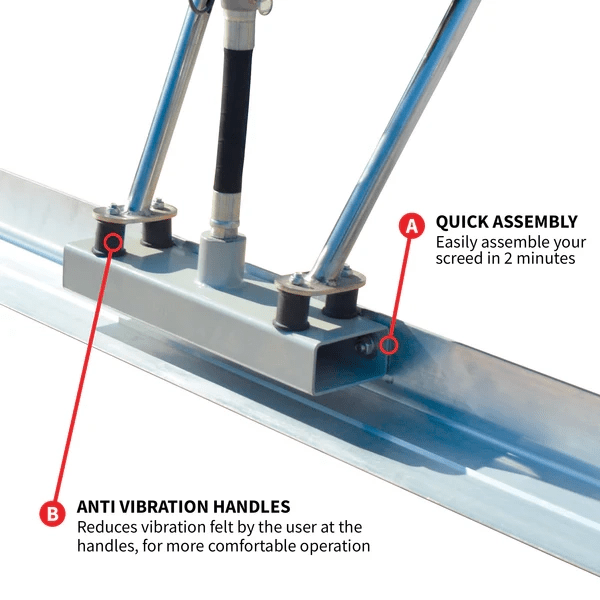 A
QUICK ASSEMBLY
Easily assemble your screed in 2 minutes

B
ANTI VIBRATION HANDLES
Reduces vibration felt by the user at the handles, for more comfortable operation