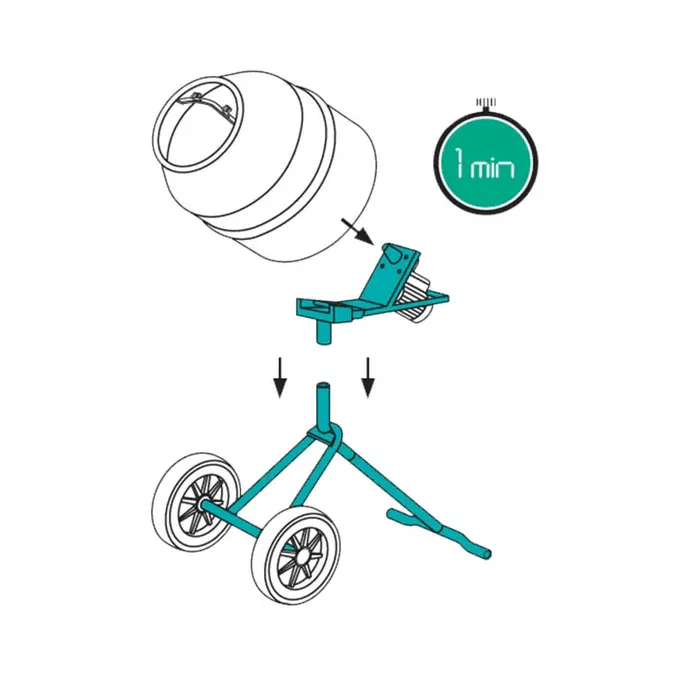 1 min