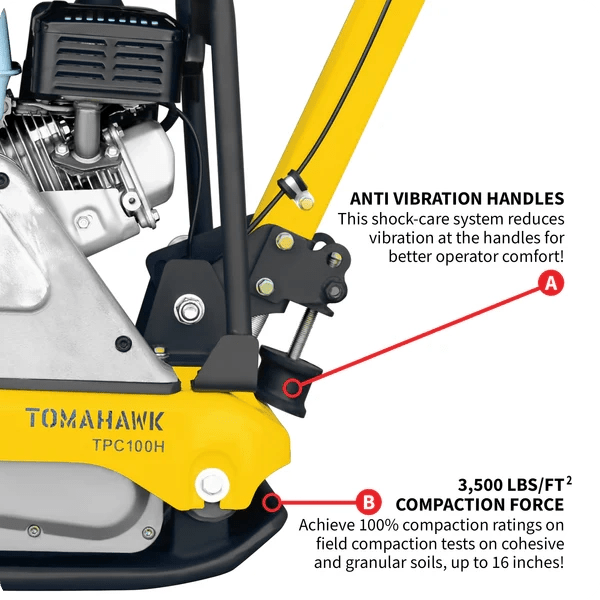 ANTI VIBRATION HANDLES
This shock-care system reduces vibration at the handles for better operator comfort!

A

TOMAHAWK
TPC100H

B

3,500 LBS/FT$^2$
COMPACTION FORCE
Achieve 100% compaction ratings on field compaction tests on cohesive and granular soils, up to 16 inches!