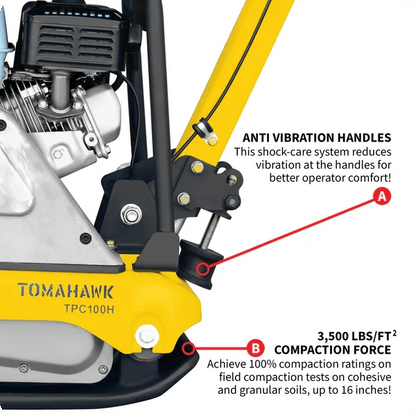 ANTI VIBRATION HANDLES
This shock-care system reduces vibration at the handles for better operator comfort!

A

TOMAHAWK
TPC100H

B

3,500 LBS/FT$^2$
COMPACTION FORCE
Achieve 100% compaction ratings on field compaction tests on cohesive and granular soils, up to 16 inches!