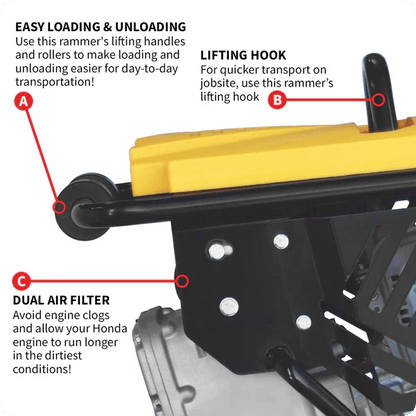 EASY LOADING & UNLOADING
Use this rammer's lifting handles and rollers to make loading and unloading easier for day-to-day transportation!

A

LIFTING HOOK
For quicker transport on jobsite, use this rammer's lifting hook

B

C

DUAL AIR FILTER
Avoid engine clogs and allow your Honda engine to run longer in the dirtiest conditions!