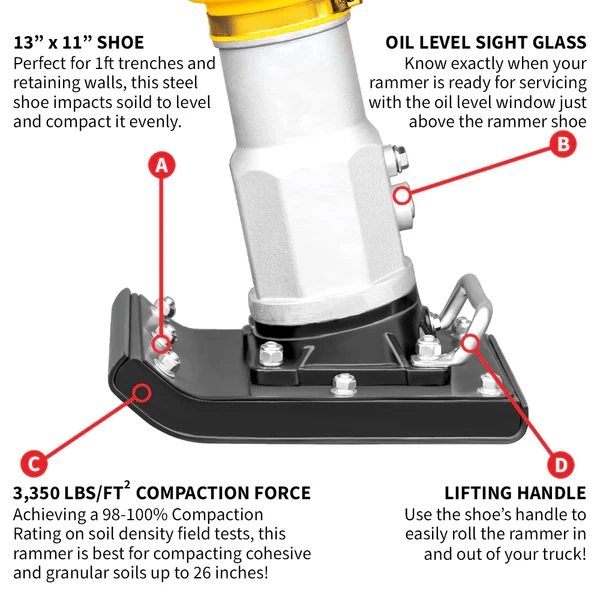 13” x 11” SHOE
Perfect for 1ft trenches and retaining walls, this steel shoe impacts soild to level and compact it evenly.

OIL LEVEL SIGHT GLASS
Know exactly when your rammer is ready for servicing with the oil level window just above the rammer shoe

A

B

C

D

3,350 LBS/FT$^2$ COMPACTION FORCE
Achieving a 98-100% Compaction Rating on soil density field tests, this rammer is best for compacting cohesive and granular soils up to 26 inches!

LIFTING HANDLE
Use the shoe’s handle to easily roll the rammer in and out of your truck!