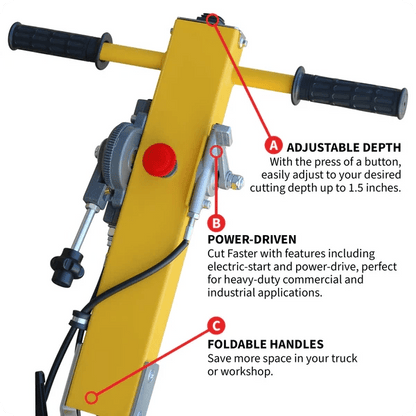 A ADJUSTABLE DEPTH
With the press of a button, easily adjust to your desired cutting depth up to 1.5 inches.

B POWER-DRIVEN
Cut Faster with features including electric-start and power-drive, perfect for heavy-duty commercial and industrial applications.

C FOLDABLE HANDLES
Save more space in your truck or workshop.